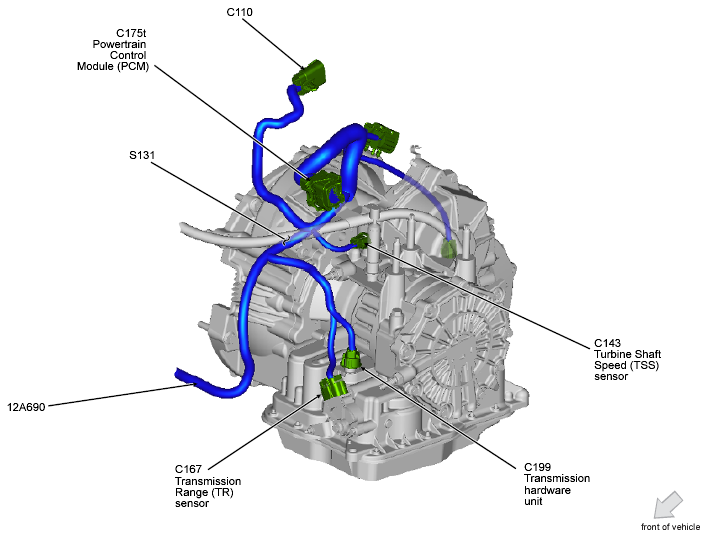 C110

C175t
Powertrain
Control
Module (PCM)

S131

C143
Turbine Shaft
Speed (TSS)
sensor

12A690

C167
Transmission
Range (TR)
sensor

C199
Transmission
hardware
unit

front of vehicle