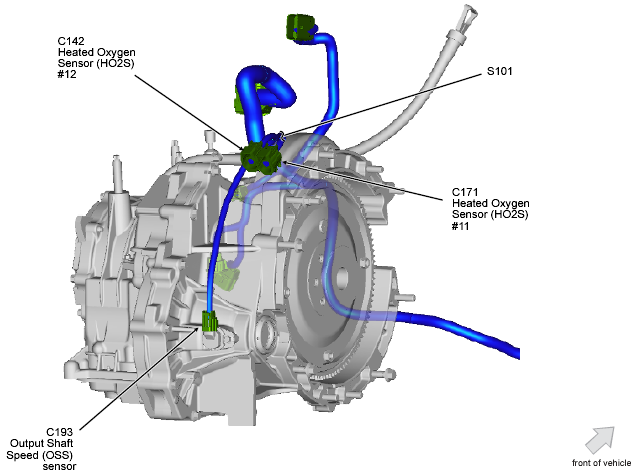 C142
Heated Oxygen
Sensor (HO2S)
#12

S101

C171
Heated Oxygen
Sensor (HO2S)
#11

C193
Output Shaft
Speed (OSS)
sensor

front of vehicle