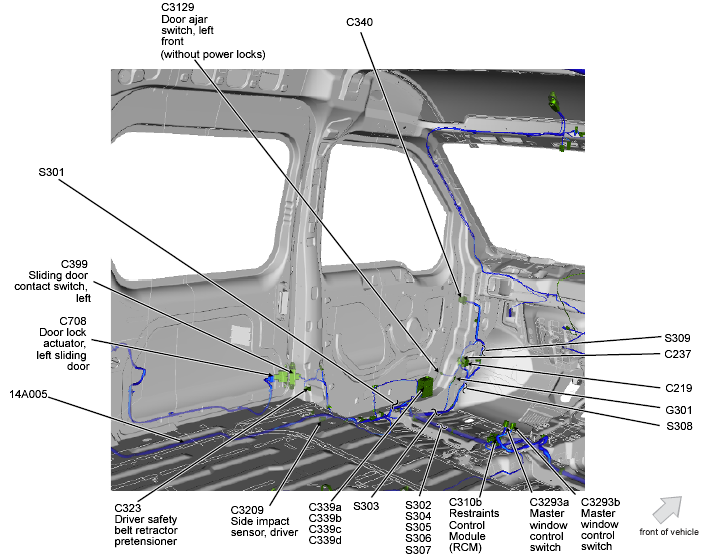 C3129
Door ajar switch, left front
(without power locks)

C340

S301

C399
Sliding door contact switch, left

C708
Door lock actuator, left sliding door

14A005

S309

C237

C219

G301

S308

C323
Driver safety belt retractor pretensioner

C3209
Side impact sensor, driver

C339a
C339b
C339c
C339d

S303

S302
S304
S305
S306
S307

C310b
Restraints Control Module (RCM)

C3293a
Master window control switch

C3293b
Master window control switch

front of vehicle