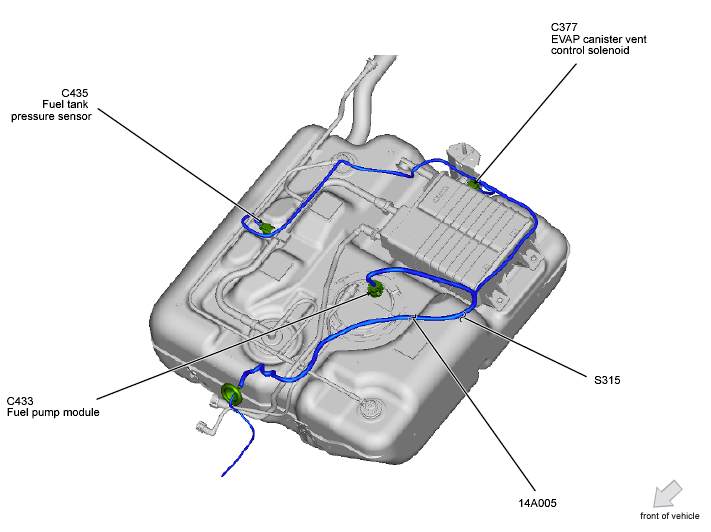 C377
EVAP canister vent control solenoid

C435
Fuel tank pressure sensor

S315

C433
Fuel pump module

14A005

front of vehicle