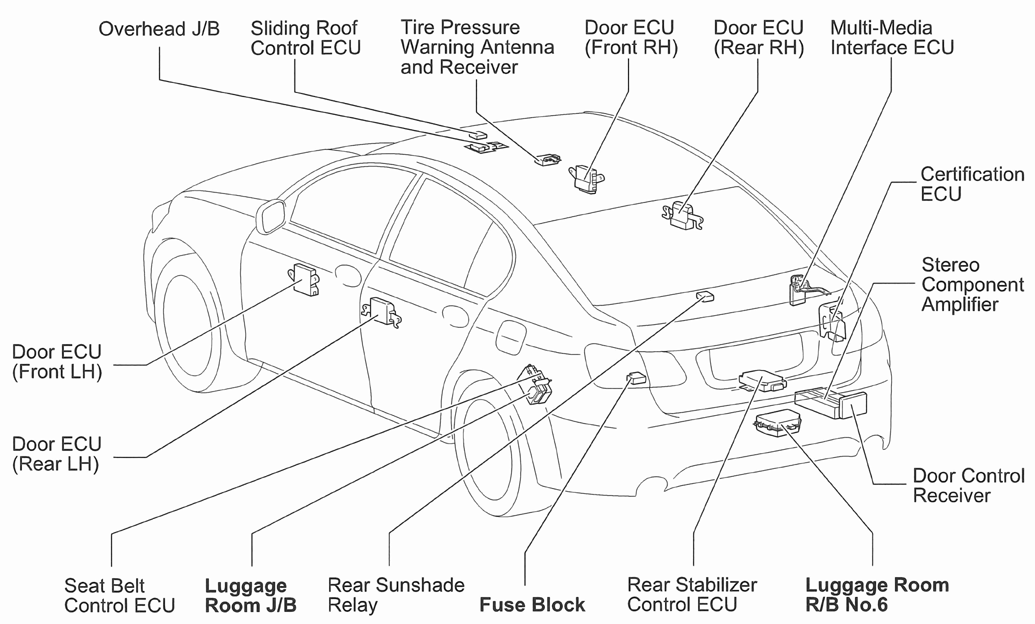 Overhead J/B

Sliding Roof Control ECU

Tire Pressure Warning Antenna and Receiver

Door ECU (Front RH)

Door ECU (Rear RH)

Multi-Media Interface ECU

Certification ECU

Stereo Component Amplifier

Door ECU (Front LH)

Door ECU (Rear LH)

Door Control Receiver

Seat Belt Control ECU

Luggage Room J/B

Rear Sunshade Relay

Fuse Block

Rear Stabilizer Control ECU

Luggage Room R/B No.6