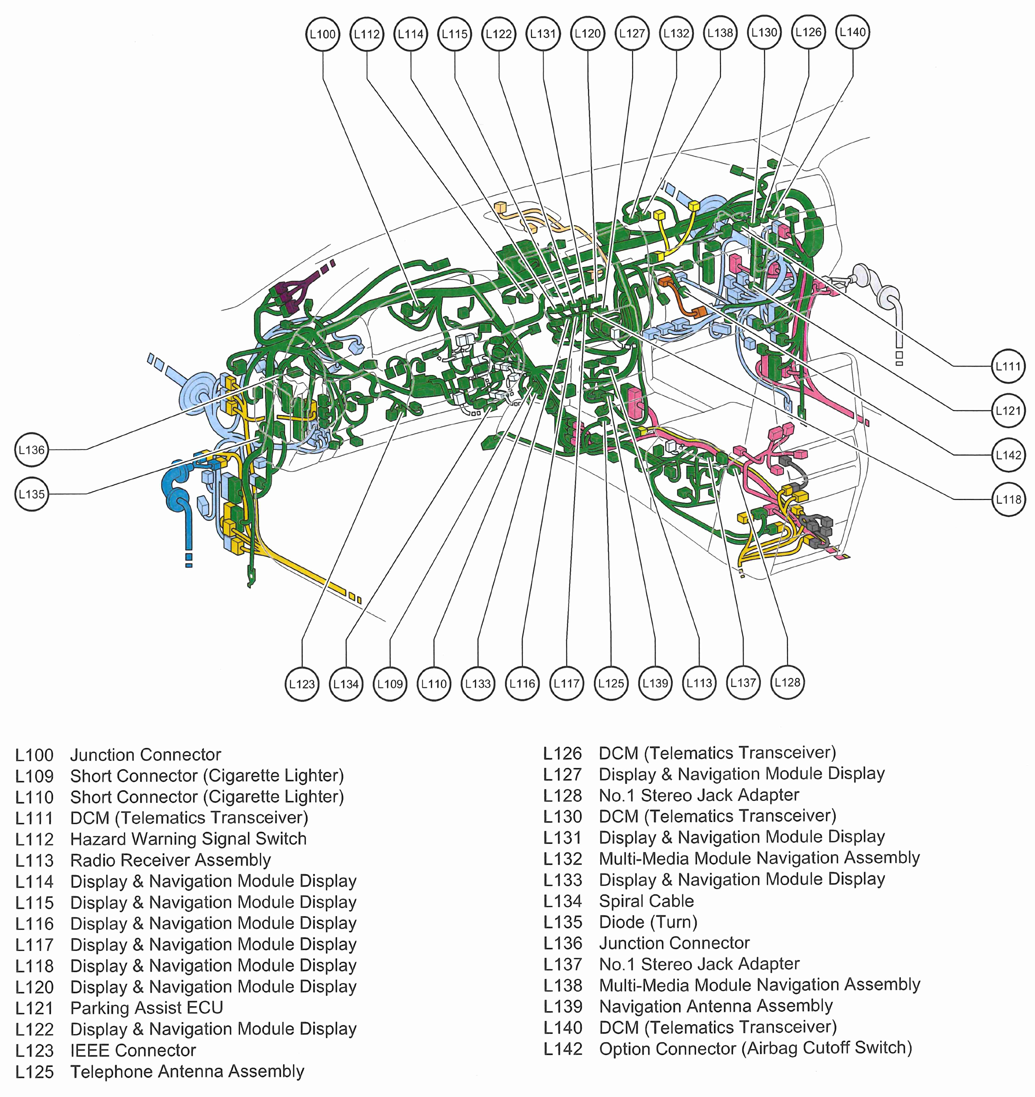 L100 L112 L114 L115 L122 L131 L120 L127 L132 L138 L130 L126 L140

L111

L121

L142

L118

L136

L135

L123 L134 L109 L110 L133 L116 L117 L125 L139 L113 L137 L128

L100 Junction Connector
L109 Short Connector (Cigarette Lighter)
L110 Short Connector (Cigarette Lighter)
L111 DCM (Telematics Transceiver)
L112 Hazard Warning Signal Switch
L113 Radio Receiver Assembly
L114 Display & Navigation Module Display
L115 Display & Navigation Module Display
L116 Display & Navigation Module Display
L117 Display & Navigation Module Display
L118 Display & Navigation Module Display
L120 Display & Navigation Module Display
L121 Parking Assist ECU
L122 Display & Navigation Module Display
L123 IEEE Connector
L125 Telephone Antenna Assembly

L126 DCM (Telematics Transceiver)
L127 Display & Navigation Module Display
L128 No.1 Stereo Jack Adapter
L130 DCM (Telematics Transceiver)
L131 Display & Navigation Module Display
L132 Multi-Media Module Navigation Assembly
L133 Display & Navigation Module Display
L134 Spiral Cable
L135 Diode (Turn)
L136 Junction Connector
L137 No.1 Stereo Jack Adapter
L138 Multi-Media Module Navigation Assembly
L139 Navigation Antenna Assembly
L140 DCM (Telematics Transceiver)
L142 Option Connector (Airbag Cutoff Switch)