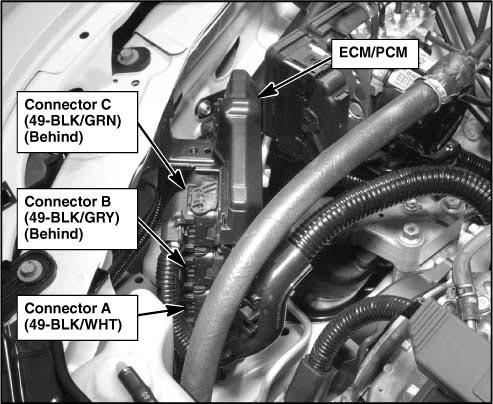 ECM/PCM

Connector C
(49-BLK/GRN)
(Behind)

Connector B
(49-BLK/GRY)
(Behind)

Connector A
(49-BLK/WHT)