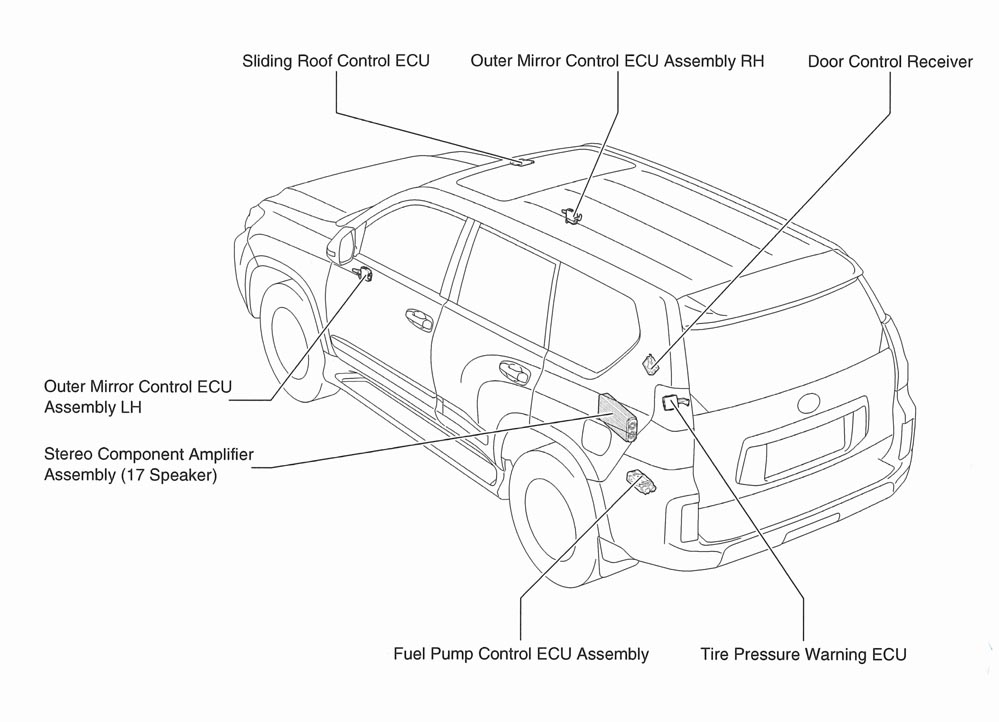 Sliding Roof Control ECU

Outer Mirror Control ECU Assembly RH

Door Control Receiver

Outer Mirror Control ECU Assembly LH

Stereo Component Amplifier Assembly (17 Speaker)

Fuel Pump Control ECU Assembly

Tire Pressure Warning ECU