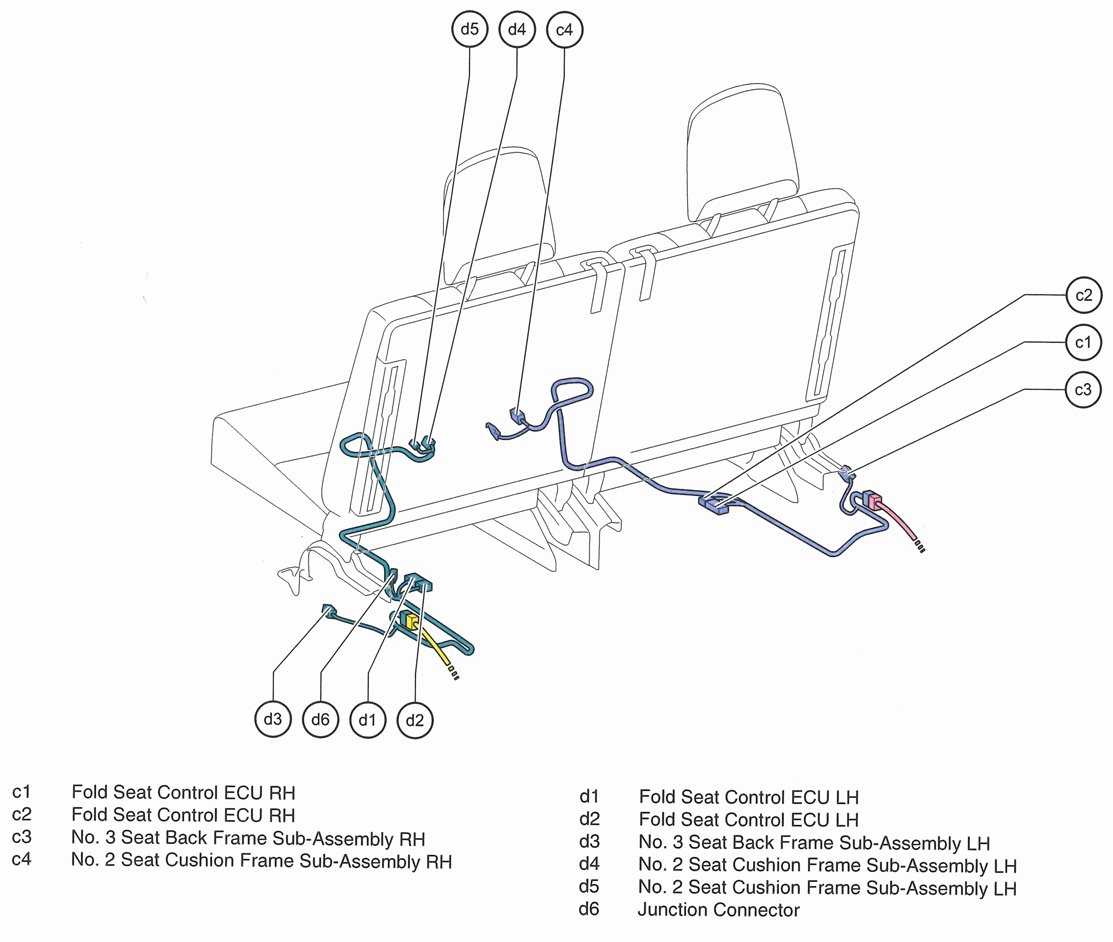 d5
d4
c4
c2
c1
c3
d3
d6
d1
d2

c1 Fold Seat Control ECU RH
c2 Fold Seat Control ECU RH
c3 No. 3 Seat Back Frame Sub-Assembly RH
c4 No. 2 Seat Cushion Frame Sub-Assembly RH

d1 Fold Seat Control ECU LH
d2 Fold Seat Control ECU LH
d3 No. 3 Seat Back Frame Sub-Assembly LH
d4 No. 2 Seat Cushion Frame Sub-Assembly LH
d5 No. 2 Seat Cushion Frame Sub-Assembly LH
d6 Junction Connector