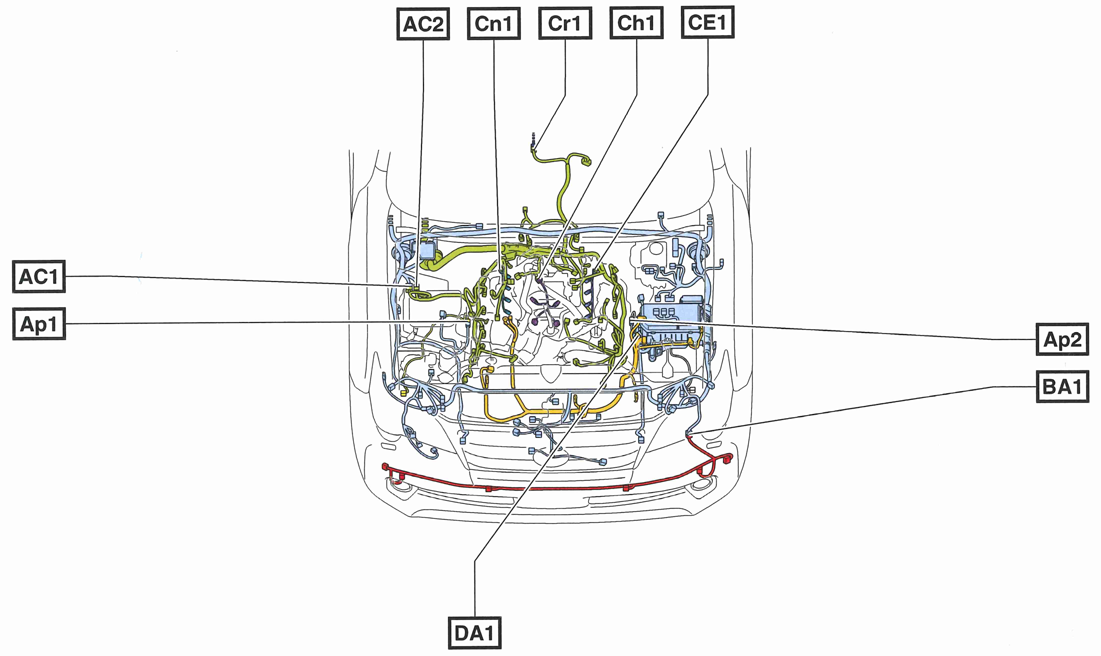 AC2 Cn1 Cr1 Ch1 CE1

AC1

Ap1

Ap2

BA1

DA1