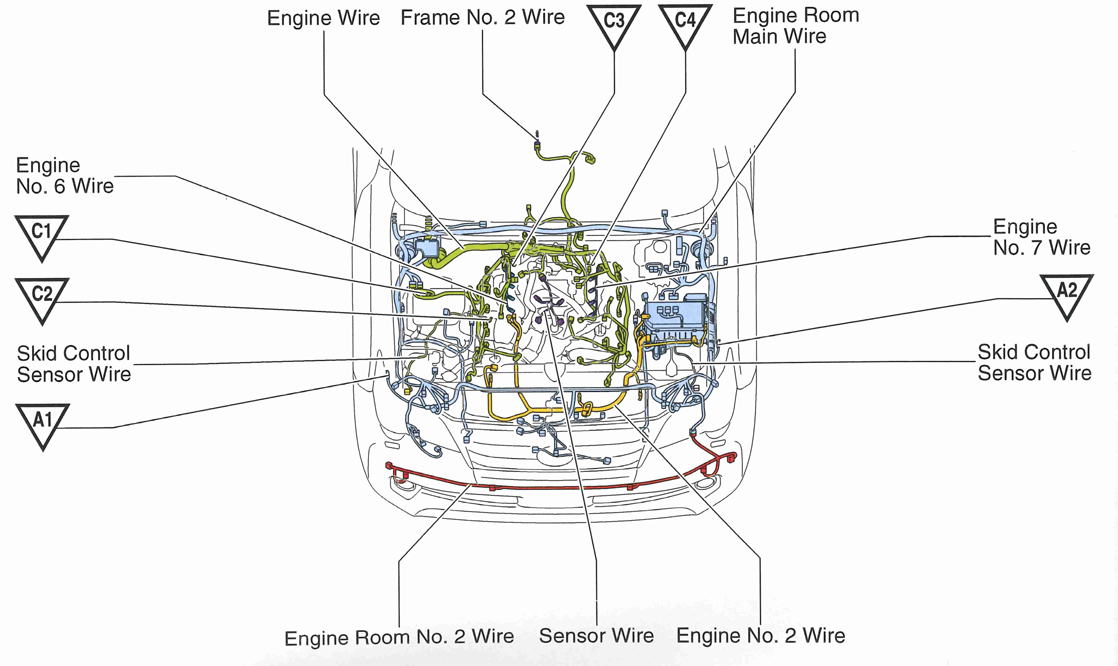 Engine Wire

Frame No. 2 Wire

C3

C4

Engine Room Main Wire

Engine No. 6 Wire

C1

C2

Skid Control Sensor Wire

A1

Engine No. 7 Wire

A2

Skid Control Sensor Wire

Engine Room No. 2 Wire

Sensor Wire

Engine No. 2 Wire