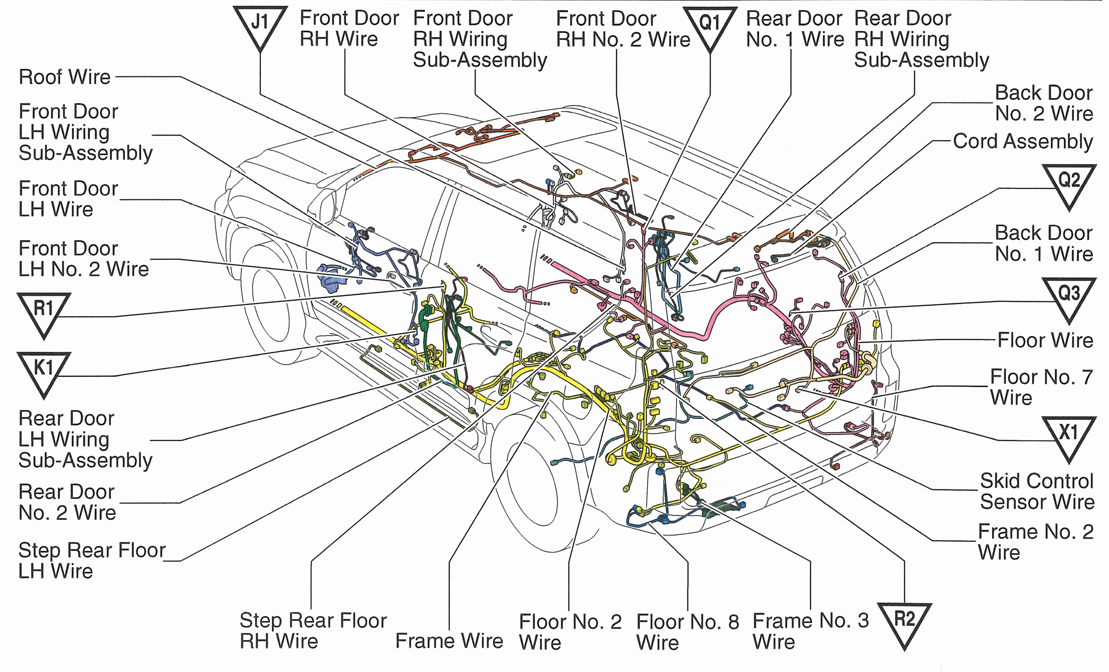 J1
Front Door RH Wire
Front Door RH Wiring Sub-Assembly
Front Door RH No. 2 Wire
Q1
Rear Door No. 1 Wire
Rear Door RH Wiring Sub-Assembly

Roof Wire
Front Door LH Wiring Sub-Assembly
Front Door LH Wire
Front Door LH No. 2 Wire
R1
K1
Rear Door LH Wiring Sub-Assembly
Rear Door No. 2 Wire
Step Rear Floor LH Wire

Back Door No. 2 Wire
Cord Assembly
Q2
Back Door No. 1 Wire
Q3
Floor Wire
Floor No. 7 Wire
X1
Skid Control Sensor Wire
Frame No. 2 Wire

Step Rear Floor RH Wire
Frame Wire
Floor No. 2 Wire
Floor No. 8 Wire
Frame No. 3 Wire
R2