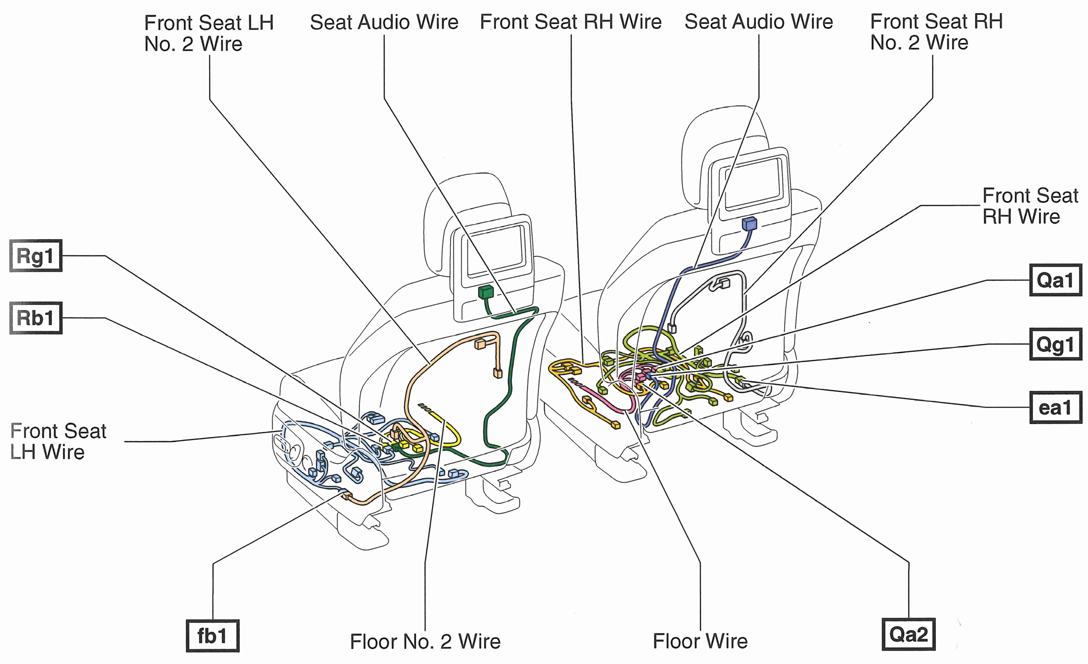 Front Seat LH No. 2 Wire

Seat Audio Wire

Front Seat RH Wire

Seat Audio Wire

Front Seat RH No. 2 Wire

Front Seat RH Wire

Rg1

Rb1

Qa1

Qg1

ea1

Front Seat LH Wire

fb1

Floor No. 2 Wire

Floor Wire

Qa2