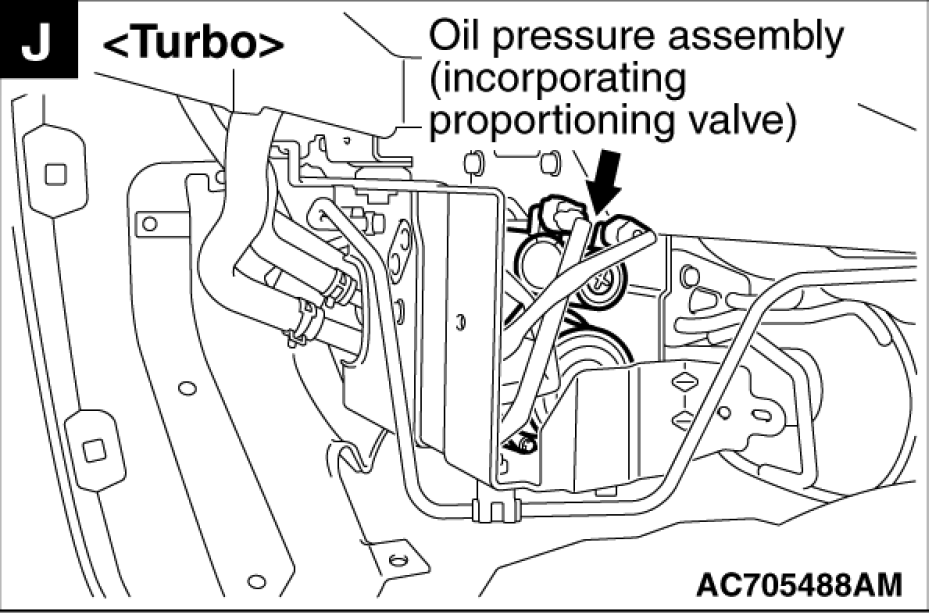 J

<Turbo>

Oil pressure assembly (incorporating proportioning valve)

AC705488AM