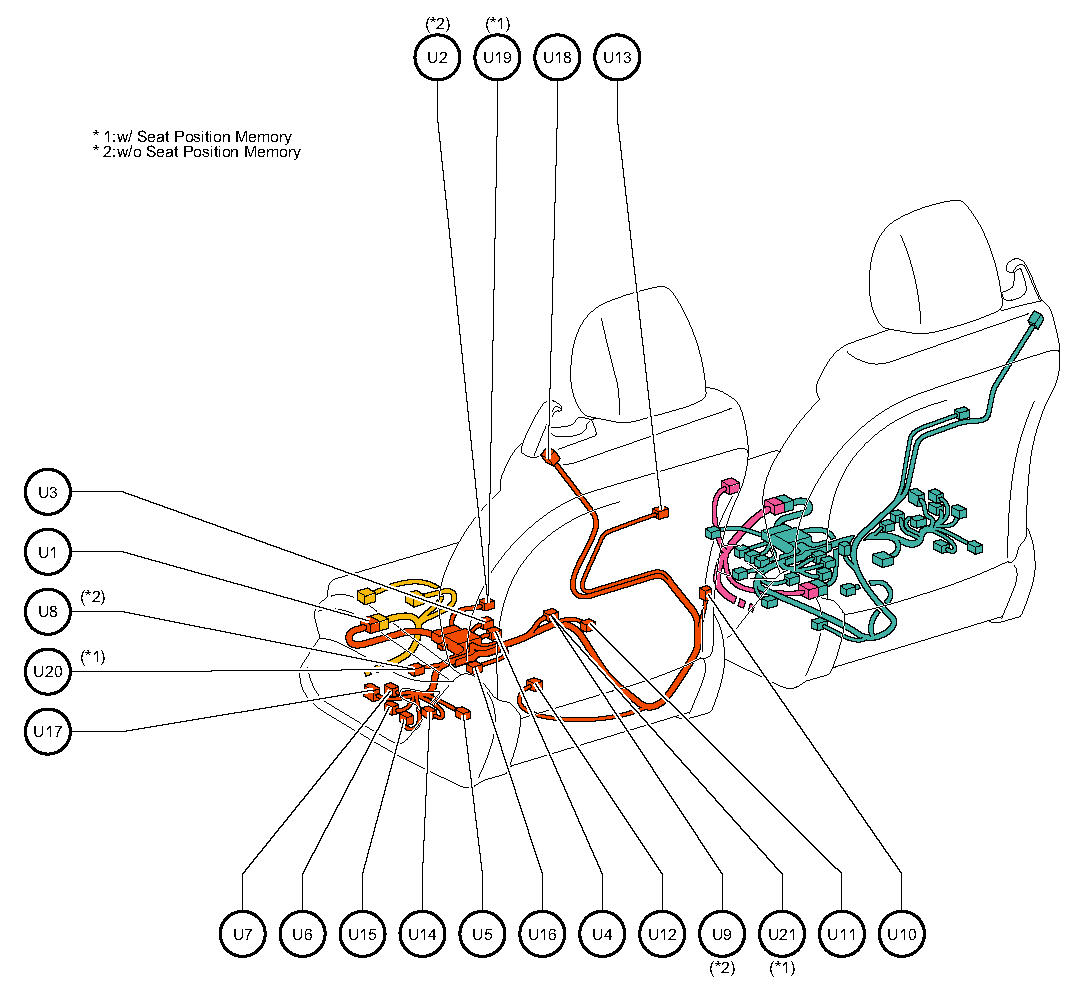 (*2) U2
(*1) U19
U18
U13

* 1:w/ Seat Position Memory
* 2:w/o Seat Position Memory

U3
U1
U8 (*2)
U20 (*1)
U17

U7
U6
U15
U14
U5
U16
U4
U12
U9 (*2)
U21 (*1)
U11
U10