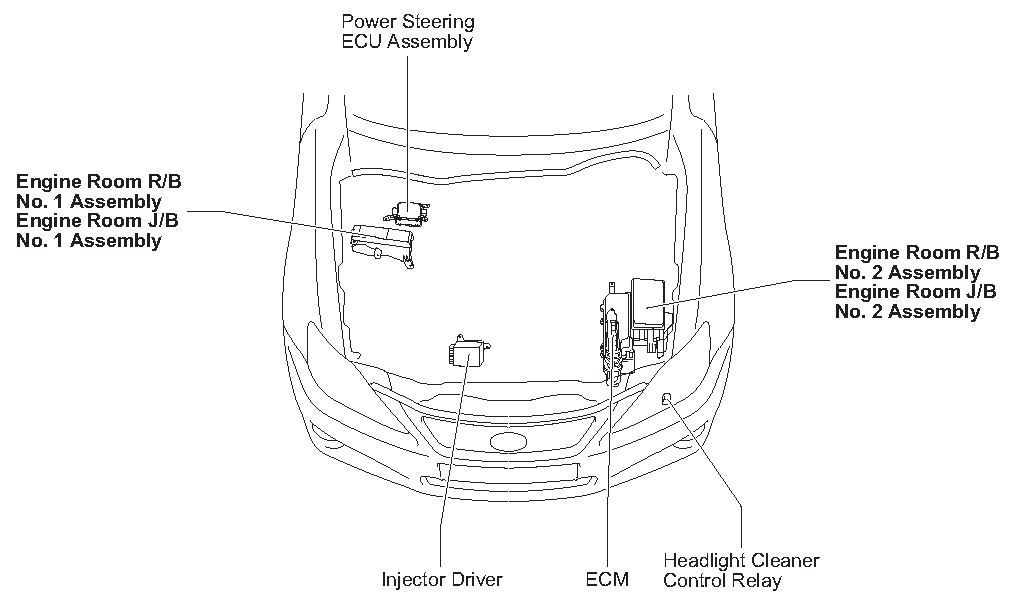 Power Steering
ECU Assembly

Engine Room R/B
No. 1 Assembly
Engine Room J/B
No. 1 Assembly

Engine Room R/B
No. 2 Assembly
Engine Room J/B
No. 2 Assembly

Injector Driver

ECM

Headlight Cleaner
Control Relay