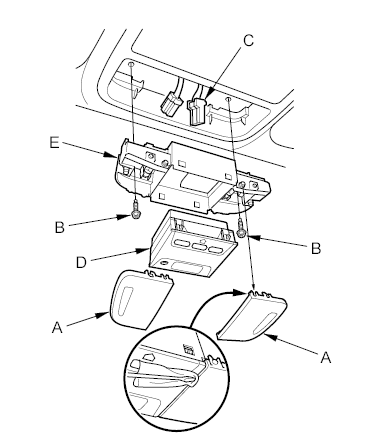 C
E
B
B
D
A
A