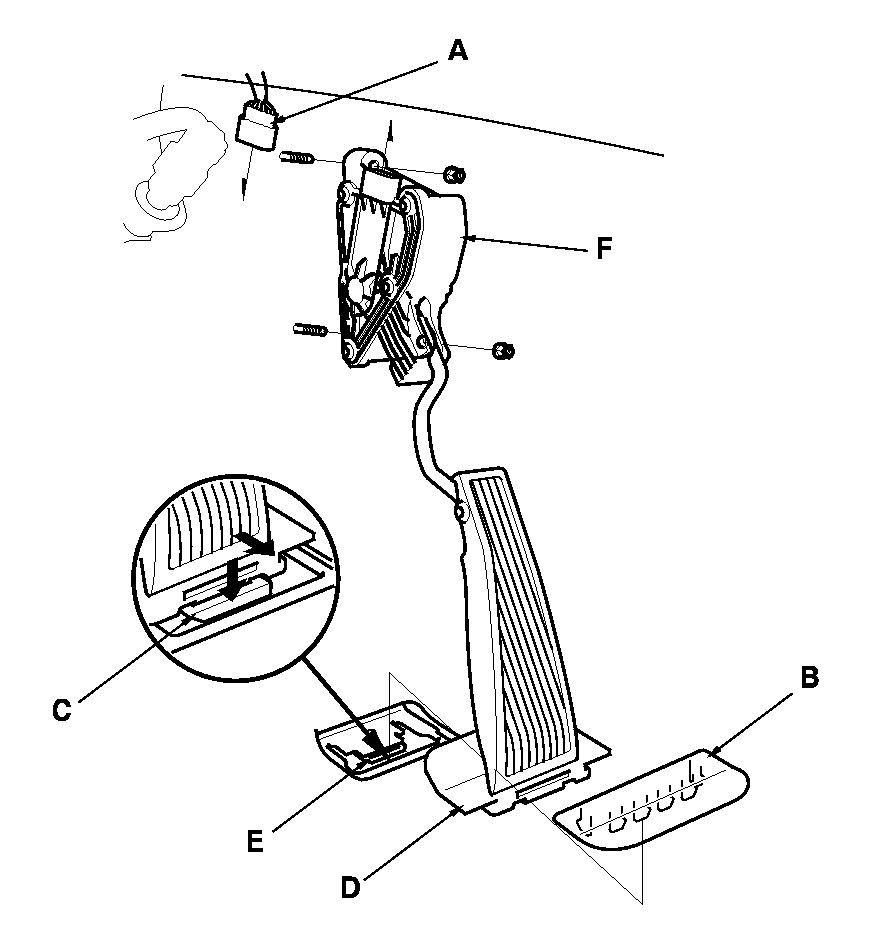 A

F

C

B

E

D