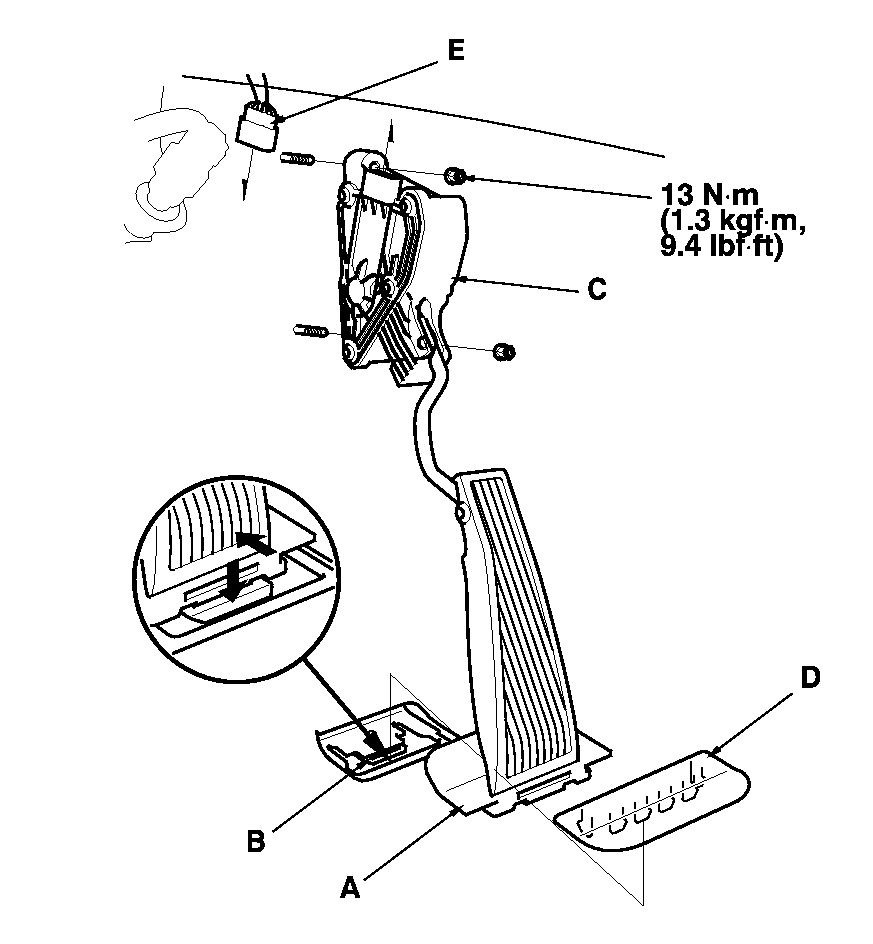 E

13 N·m
(1.3 kgf·m,
9.4 lbf·ft)

C

D

B

A