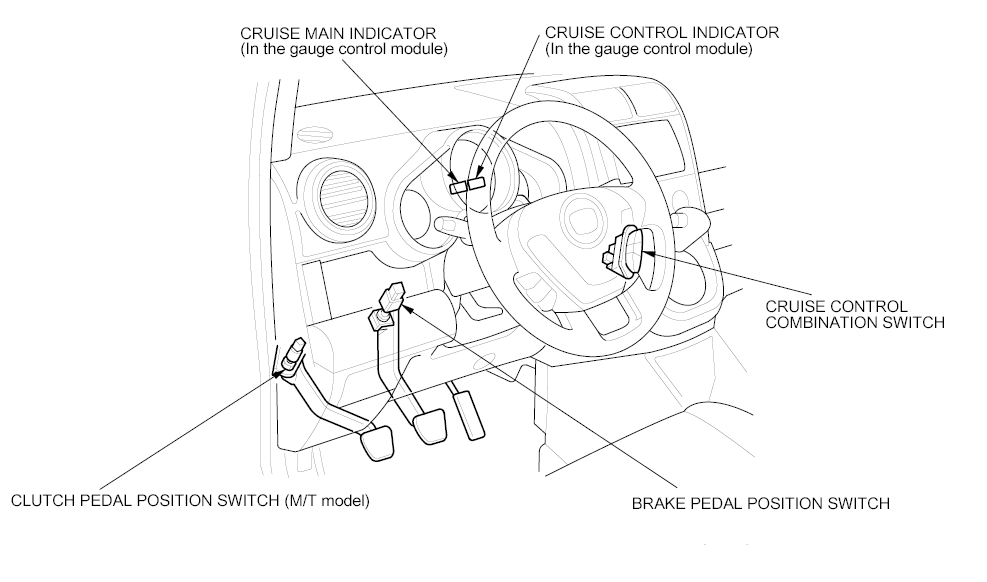 CRUISE MAIN INDICATOR
(In the gauge control module)

CRUISE CONTROL INDICATOR
(In the gauge control module)

CRUISE CONTROL
COMBINATION SWITCH

CLUTCH PEDAL POSITION SWITCH (M/T model)

BRAKE PEDAL POSITION SWITCH