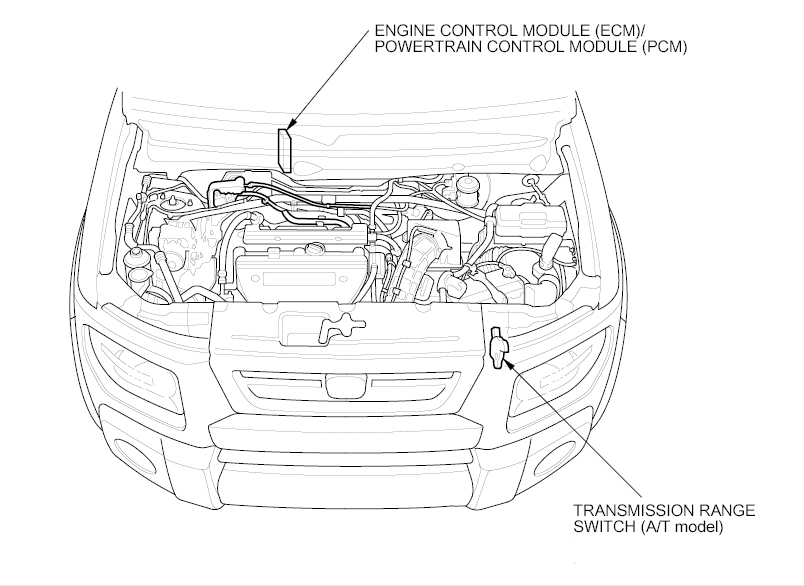 ENGINE CONTROL MODULE (ECM)/
POWERTRAIN CONTROL MODULE (PCM)

TRANSMISSION RANGE
SWITCH (A/T model)