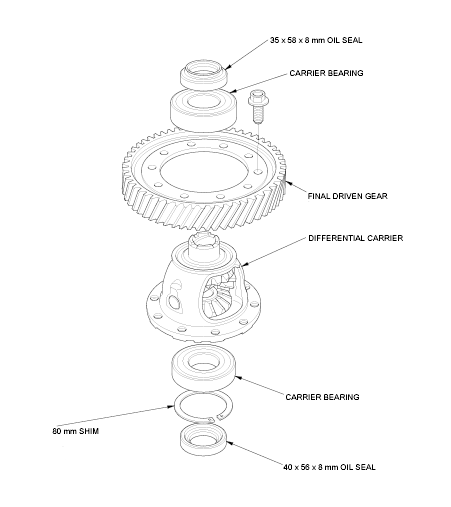 35 x 58 x 8 mm OIL SEAL

CARRIER BEARING

FINAL DRIVEN GEAR

DIFFERENTIAL CARRIER

CARRIER BEARING

80 mm SHIM

40 x 56 x 8 mm OIL SEAL