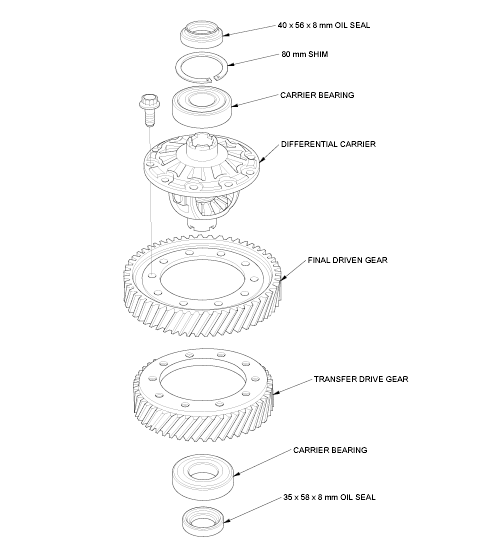 40 x 56 x 8 mm OIL SEAL

80 mm SHIM

CARRIER BEARING

DIFFERENTIAL CARRIER

FINAL DRIVEN GEAR

TRANSFER DRIVE GEAR

CARRIER BEARING

35 x 58 x 8 mm OIL SEAL