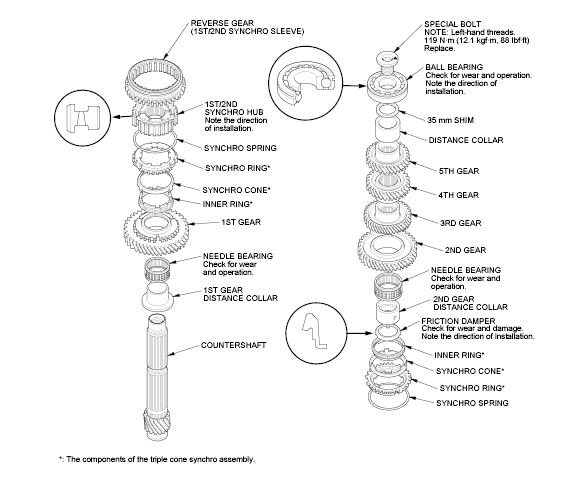 REVERSE GEAR
(1ST/2ND SYNCHRO SLEEVE)

1ST/2ND
SYNCHRO HUB
Note the direction
of installation.

SYNCHRO SPRING

SYNCHRO RING*

SYNCHRO CONE*

INNER RING*

1ST GEAR

NEEDLE BEARING
Check for wear
and operation.

1ST GEAR
DISTANCE COLLAR

COUNTERSHAFT

SPECIAL BOLT
NOTE: Left-hand threads.
119 N·m (12.1 kgf·m, 88 lbf·ft)
Replace.

BALL BEARING
Check for wear and operation.
Note the direction of
installation.

35 mm SHIM

DISTANCE COLLAR

5TH GEAR

4TH GEAR

3RD GEAR

2ND GEAR

NEEDLE BEARING
Check for wear and
operation.

2ND GEAR
DISTANCE COLLAR

FRICTION DAMPER
Check for wear and damage.
Note the direction of installation.

INNER RING*

SYNCHRO CONE*

SYNCHRO RING*

SYNCHRO SPRING

*: The components of the triple cone synchro assembly.