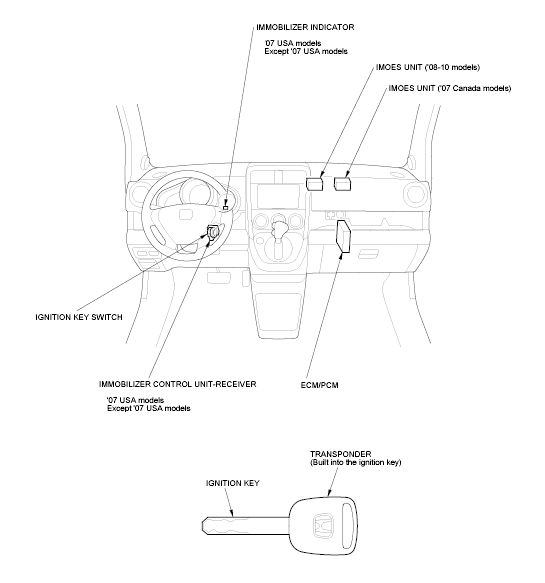 IMMOBILIZER INDICATOR
'07 USA models
Except '07 USA models

IMOES UNIT ('08-10 models)

IMOES UNIT ('07 Canada models)

IGNITION KEY SWITCH

IMMOBILIZER CONTROL UNIT-RECEIVER
'07 USA models
Except '07 USA models

ECM/PCM

TRANSPONDER
(Built into the ignition key)

IGNITION KEY