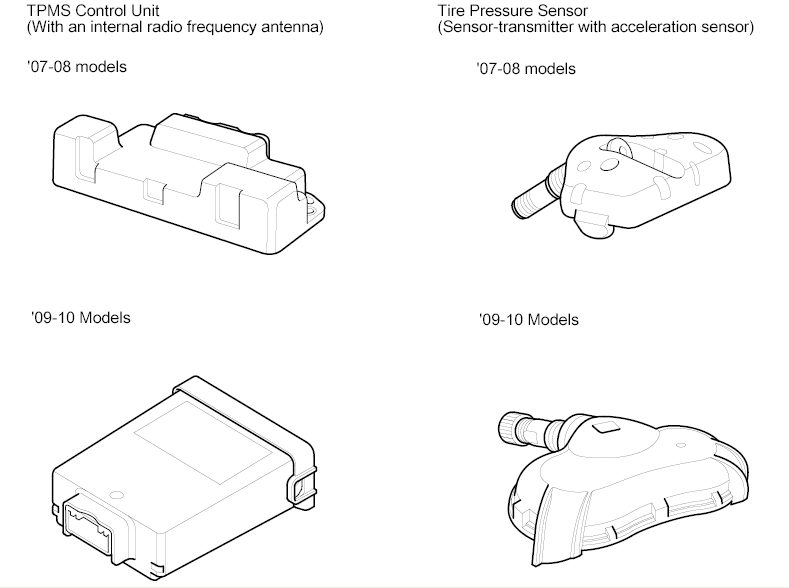 TPMS Control Unit
(With an internal radio frequency antenna)

'07-08 models

'09-10 Models

Tire Pressure Sensor
(Sensor-transmitter with acceleration sensor)

'07-08 models

'09-10 Models