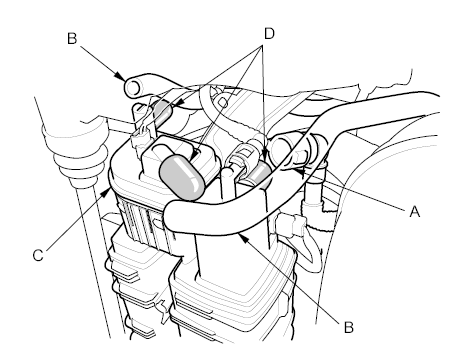 B
D
A
C
B