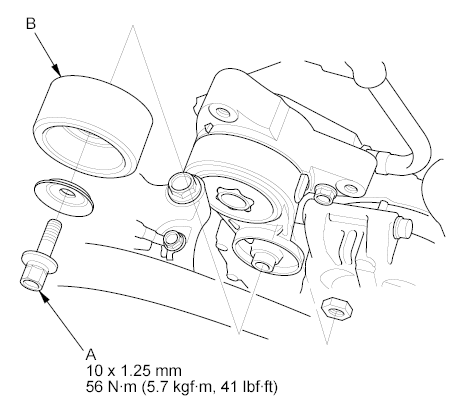 B

A
10 x 1.25 mm
56 N·m (5.7 kgf·m, 41 lbf·ft)