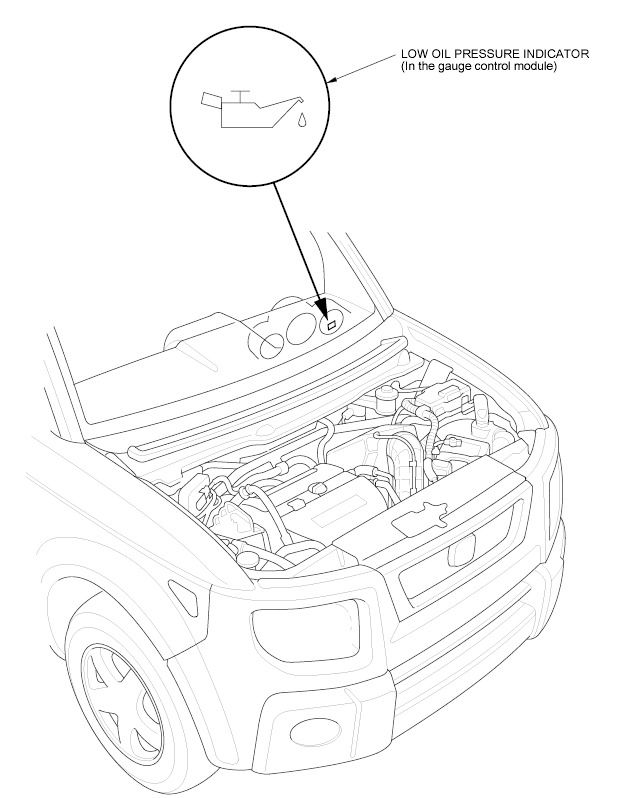 LOW OIL PRESSURE INDICATOR
(In the gauge control module)