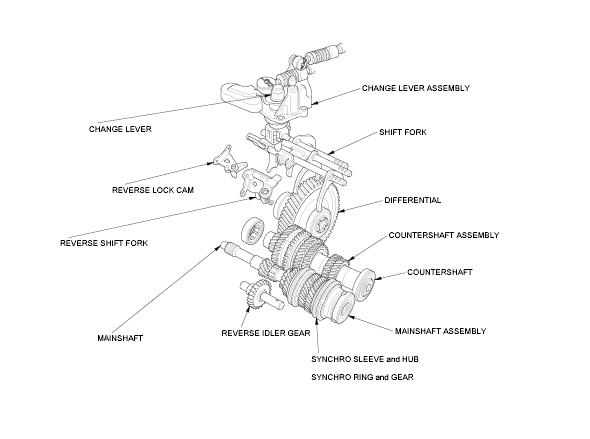 CHANGE LEVER ASSEMBLY

CHANGE LEVER

SHIFT FORK

REVERSE LOCK CAM

DIFFERENTIAL

REVERSE SHIFT FORK

COUNTERSHAFT ASSEMBLY

COUNTERSHAFT

MAINSHAFT

REVERSE IDLER GEAR

MAINSHAFT ASSEMBLY

SYNCHRO SLEEVE and HUB

SYNCHRO RING and GEAR