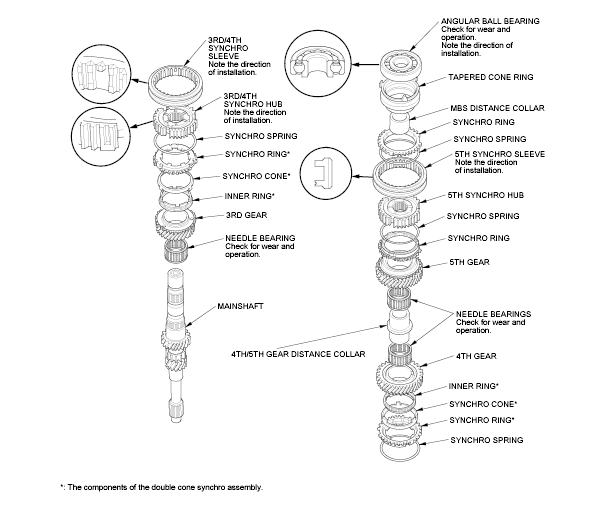 3RD/4TH SYNCHRO SLEEVE
Note the direction of installation.

3RD/4TH SYNCHRO HUB
Note the direction of installation.

SYNCHRO SPRING

SYNCHRO RING*

SYNCHRO CONE*

INNER RING*

3RD GEAR

NEEDLE BEARING
Check for wear and operation.

MAINSHAFT

ANGULAR BALL BEARING
Check for wear and operation.
Note the direction of installation.

TAPERED CONE RING

MBS DISTANCE COLLAR

SYNCHRO RING

SYNCHRO SPRING

5TH SYNCHRO SLEEVE
Note the direction of installation.

5TH SYNCHRO HUB

SYNCHRO SPRING

SYNCHRO RING

5TH GEAR

NEEDLE BEARINGS
Check for wear and operation.

4TH/5TH GEAR DISTANCE COLLAR

4TH GEAR

INNER RING*

SYNCHRO CONE*

SYNCHRO RING*

SYNCHRO SPRING

*: The components of the double cone synchro assembly.