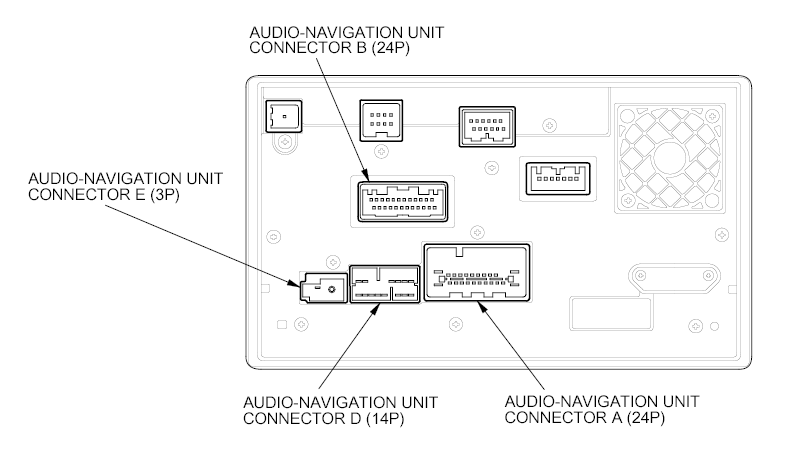 AUDIO-NAVIGATION UNIT CONNECTOR B (24P)

AUDIO-NAVIGATION UNIT CONNECTOR E (3P)

AUDIO-NAVIGATION UNIT CONNECTOR D (14P)

AUDIO-NAVIGATION UNIT CONNECTOR A (24P)