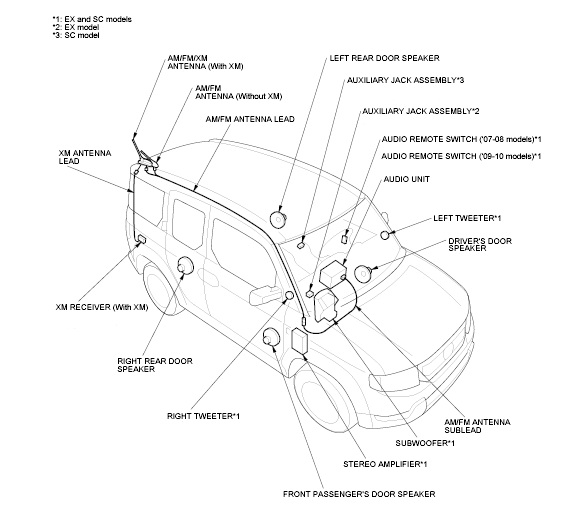 *1: EX and SC models
*2: EX model
*3: SC model

AM/FM/XM ANTENNA (With XM)

AM/FM ANTENNA (Without XM)

AM/FM ANTENNA LEAD

XM ANTENNA LEAD

LEFT REAR DOOR SPEAKER

AUXILIARY JACK ASSEMBLY*3

AUXILIARY JACK ASSEMBLY*2

AUDIO REMOTE SWITCH ('07-08 models)*1

AUDIO REMOTE SWITCH ('09-10 models)*1

AUDIO UNIT

LEFT TWEETER*1

DRIVER'S DOOR SPEAKER

XM RECEIVER (With XM)

RIGHT REAR DOOR SPEAKER

RIGHT TWEETER*1

AM/FM ANTENNA SUBLEAD

SUBWOOFER*1

STEREO AMPLIFIER*1

FRONT PASSENGER'S DOOR SPEAKER