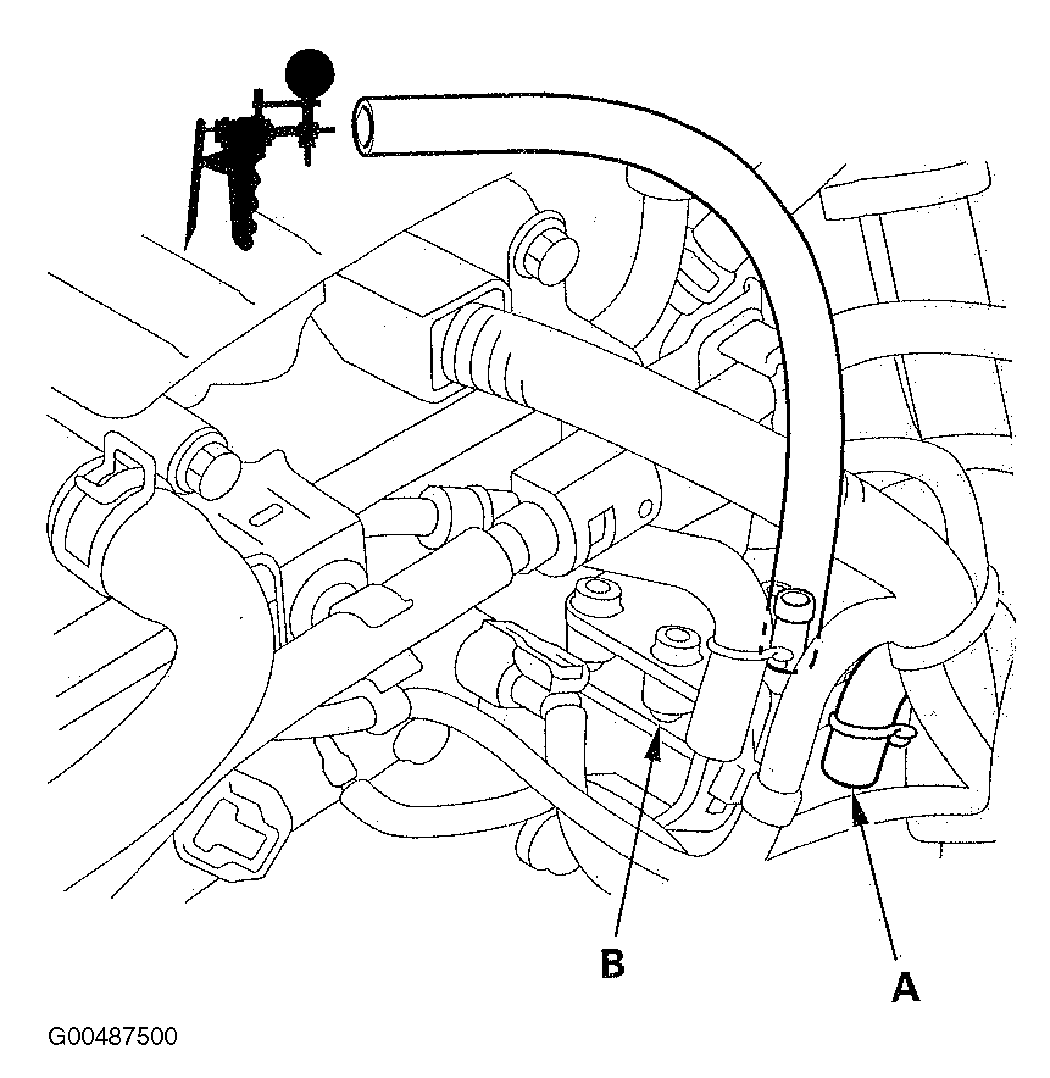 B

A

G00487500