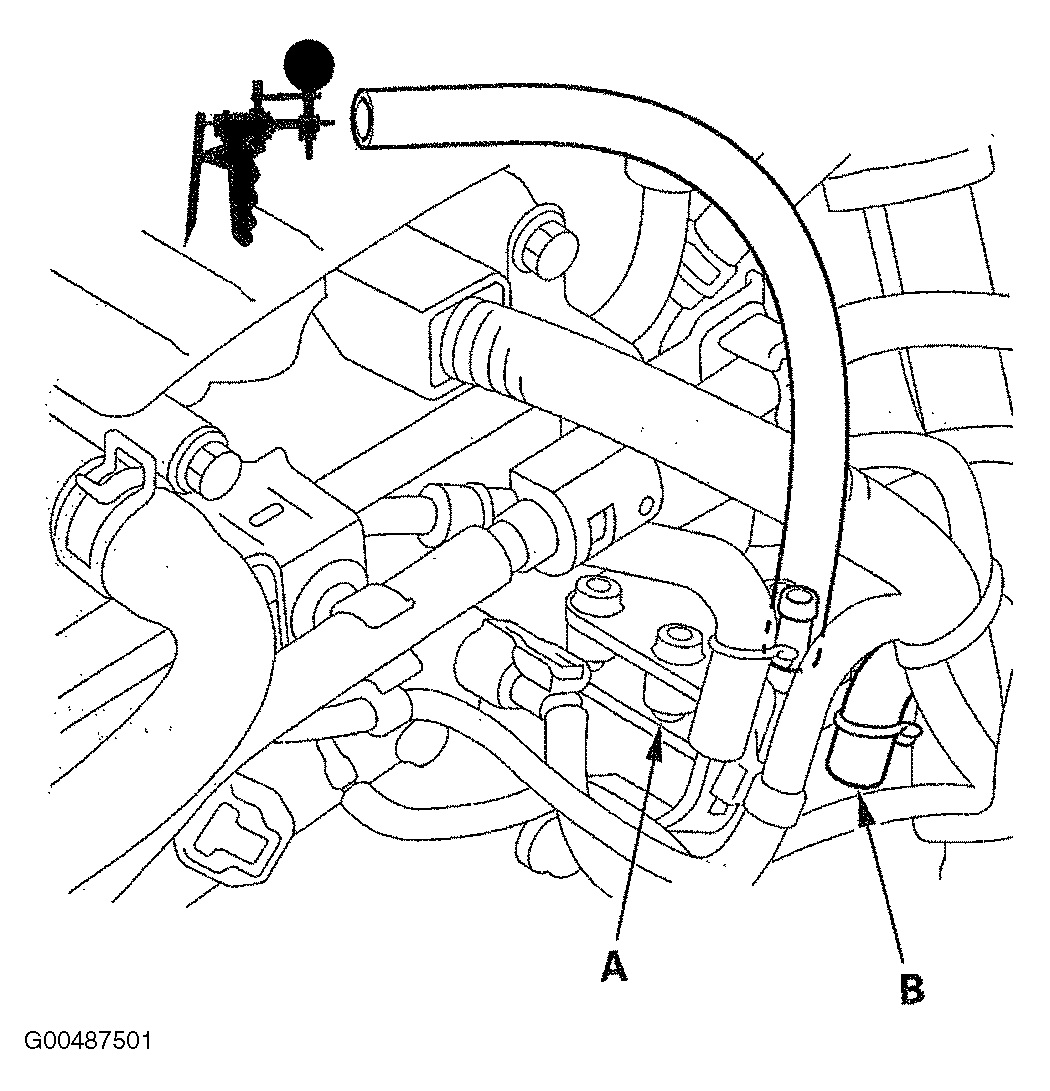 A

B

G00487501