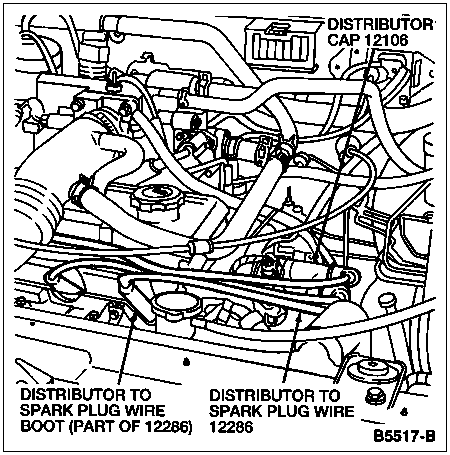 DISTRIBUTOR CAP 12106

DISTRIBUTOR TO SPARK PLUG WIRE BOOT (PART OF 12286)

DISTRIBUTOR TO SPARK PLUG WIRE 12286

B5517-B