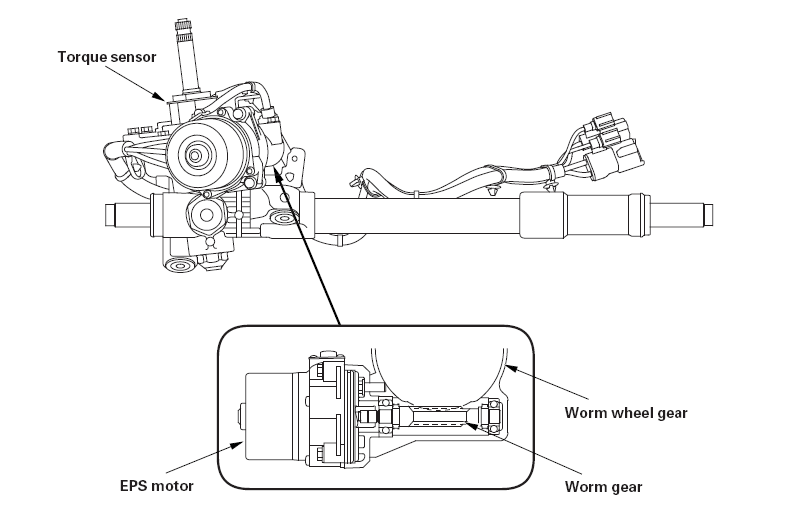 Torque sensor

Worm wheel gear

EPS motor

Worm gear