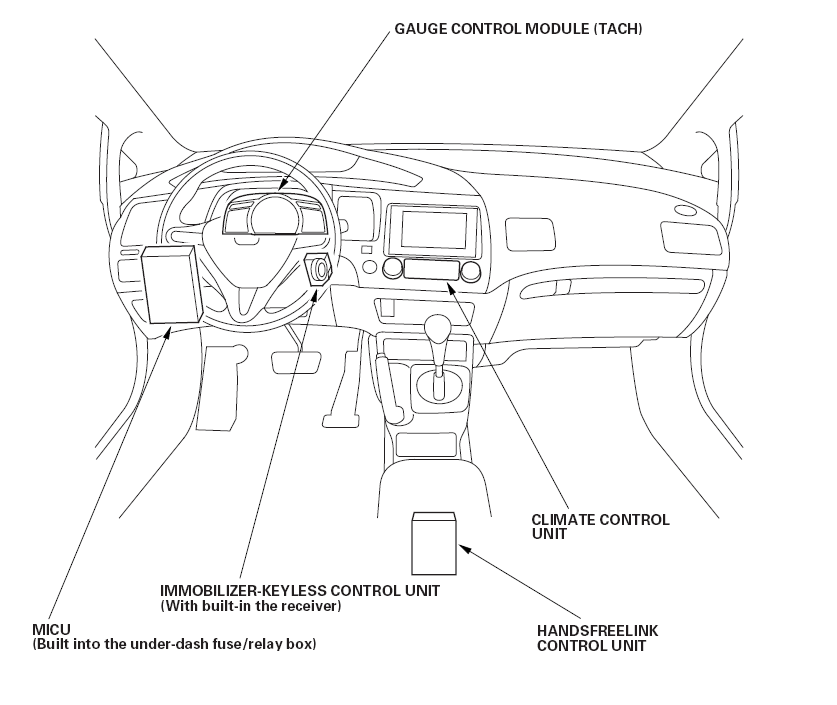 GAUGE CONTROL MODULE (TACH)

CLIMATE CONTROL UNIT

IMMOBILIZER-KEYLESS CONTROL UNIT
(With built-in the receiver)

MICU
(Built into the under-dash fuse/relay box)

HANDSFREELINK CONTROL UNIT