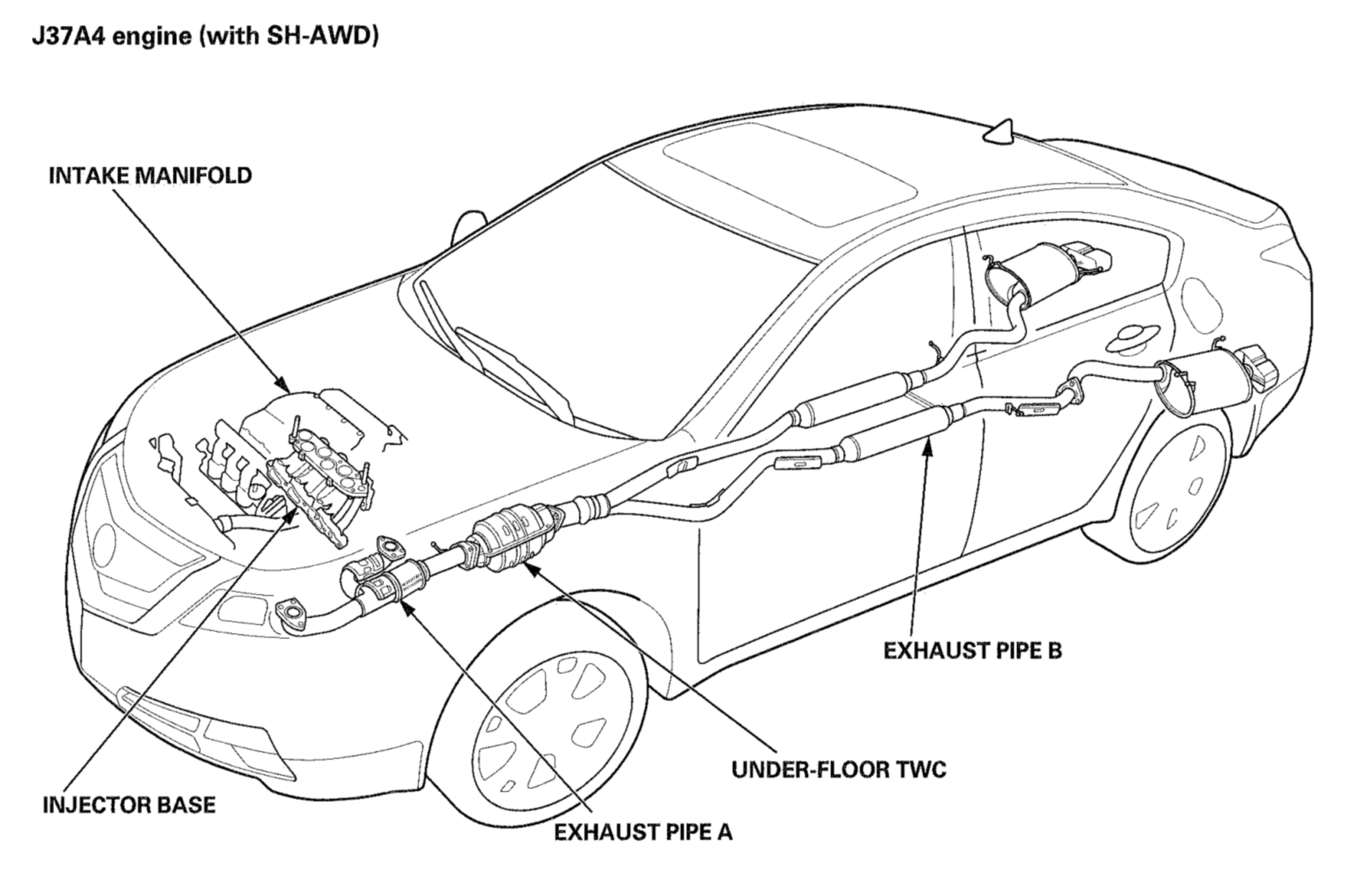 J37A4 engine (with SH-AWD)

INTAKE MANIFOLD

EXHAUST PIPE B

UNDER-FLOOR TWC

INJECTOR BASE

EXHAUST PIPE A