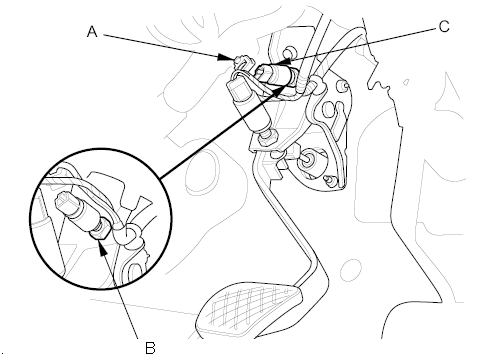 A
C
B