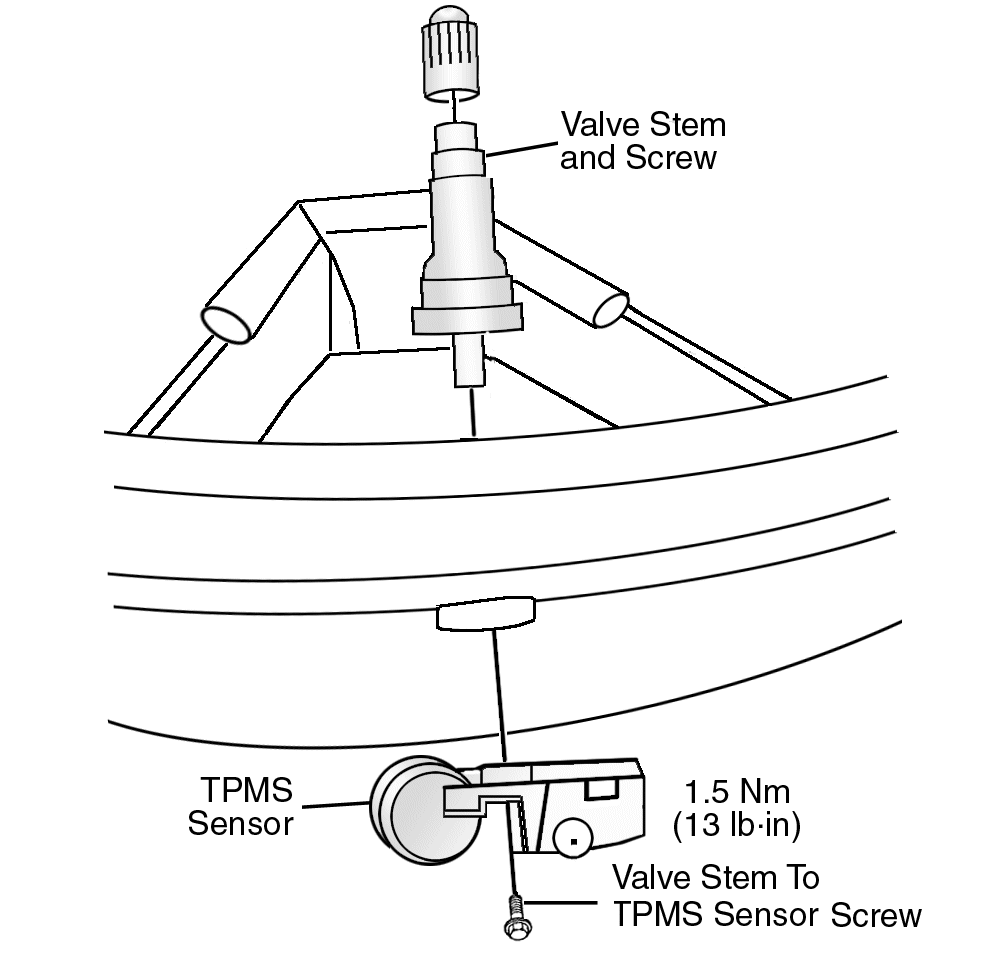 Valve Stem and Screw

TPMS Sensor

1.5 Nm (13 lb·in)

Valve Stem To TPMS Sensor Screw