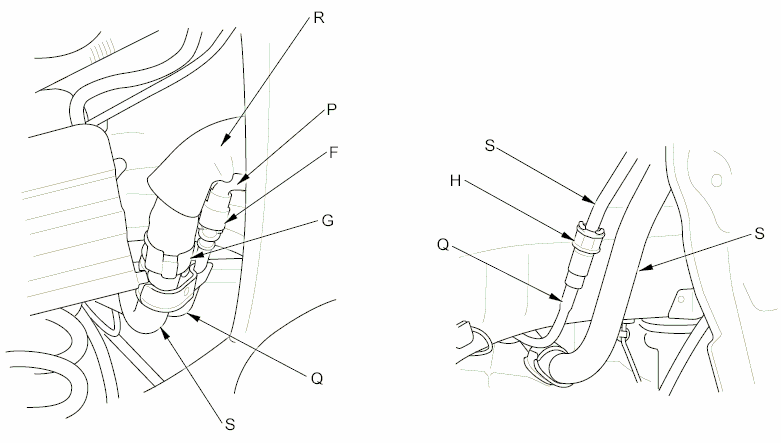 R
P
F
G
Q
S
S
H
Q
S