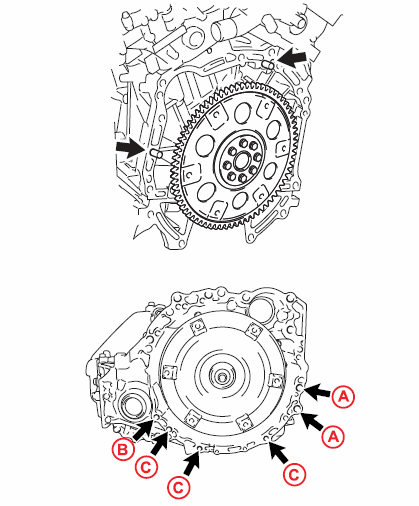 A
A
B
C
C
C