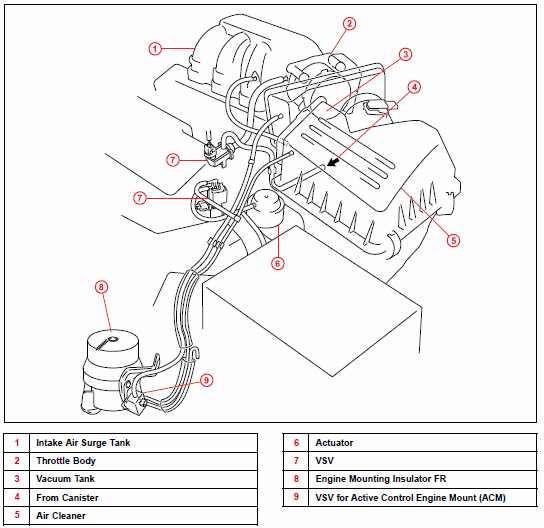 1
2
3
4
7
7
5
6
8
9

| 1 | Intake Air Surge Tank |
|---|---|
| 2 | Throttle Body |
| 3 | Vacuum Tank |
| 4 | From Canister |
| 5 | Air Cleaner |

| 6 | Actuator |
|---|---|
| 7 | VSV |
| 8 | Engine Mounting Insulator FR |
| 9 | VSV for Active Control Engine Mount (ACM) |