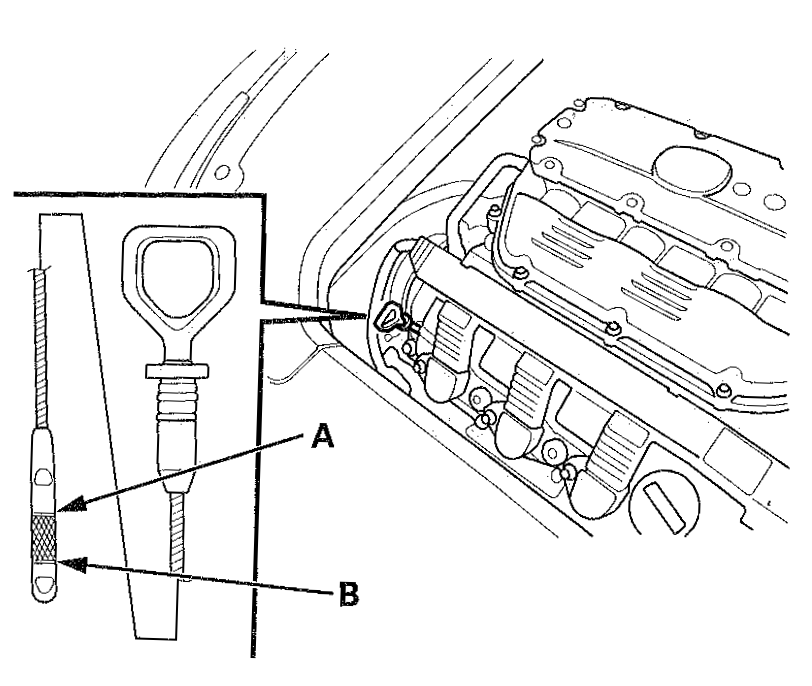 A

B