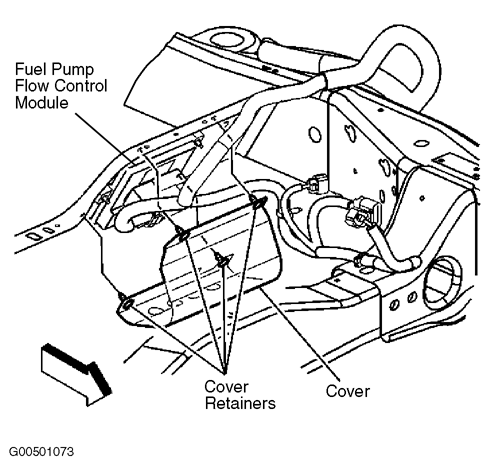 Fuel Pump Flow Control Module

Cover Retainers

Cover

G00501073