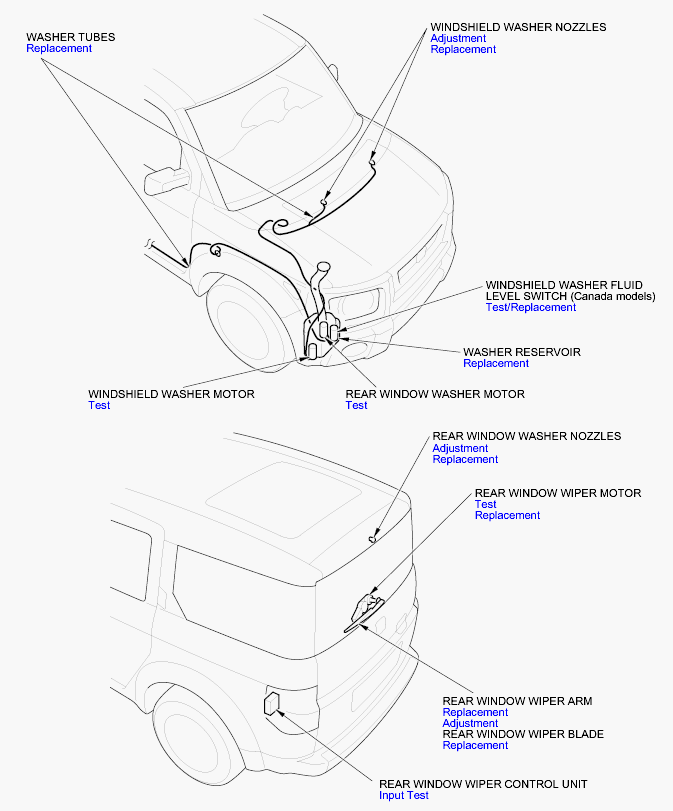 WASHER TUBES
Replacement

WINDSHIELD WASHER NOZZLES
Adjustment
Replacement

WINDSHIELD WASHER FLUID LEVEL SWITCH (Canada models)
Test/Replacement

WASHER RESERVOIR
Replacement

WINDSHIELD WASHER MOTOR
Test

REAR WINDOW WASHER MOTOR
Test

REAR WINDOW WASHER NOZZLES
Adjustment
Replacement

REAR WINDOW WIPER MOTOR
Test
Replacement

REAR WINDOW WIPER ARM
Replacement
Adjustment
REAR WINDOW WIPER BLADE
Replacement

REAR WINDOW WIPER CONTROL UNIT
Input Test