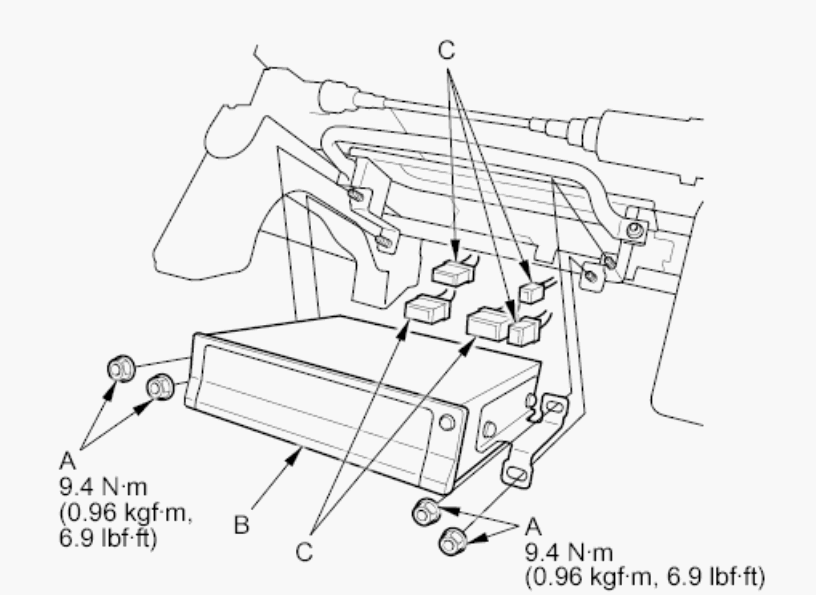 C

A
9.4 N·m
(0.96 kgf·m,
6.9 lbf·ft)

B

C

A
9.4 N·m
(0.96 kgf·m, 6.9 lbf·ft)