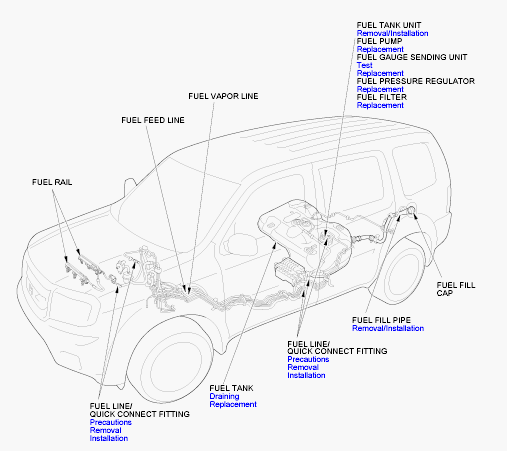 FUEL TANK UNIT
Removal/Installation
FUEL PUMP
Replacement
FUEL GAUGE SENDING UNIT
Test
Replacement
FUEL PRESSURE REGULATOR
Replacement
FUEL FILTER
Replacement

FUEL VAPOR LINE

FUEL FEED LINE

FUEL RAIL

FUEL FILL
CAP

FUEL FILL PIPE
Removal/Installation

FUEL LINE/
QUICK CONNECT FITTING
Precautions
Removal
Installation

FUEL TANK
Draining
Replacement

FUEL LINE/
QUICK CONNECT FITTING
Precautions
Removal
Installation