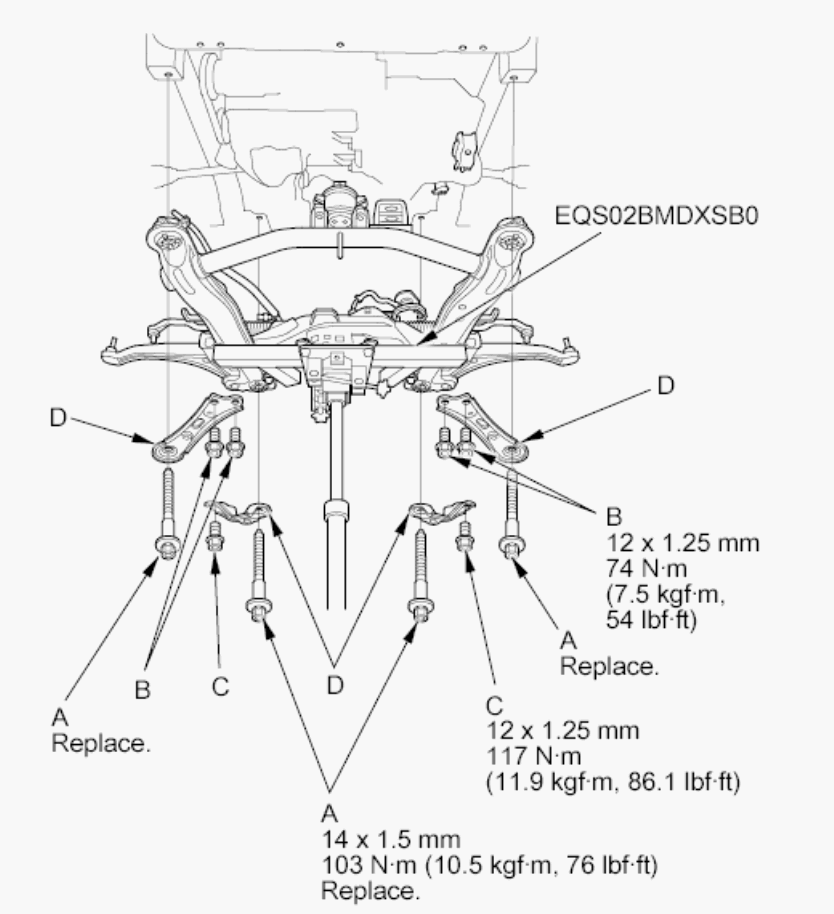 EQS02BMDXSB0

D

D

B
12 x 1.25 mm
74 N·m
(7.5 kgf·m,
54 lbf·ft)

A
Replace.

B

C

D

A
Replace.

C
12 x 1.25 mm
117 N·m
(11.9 kgf·m, 86.1 lbf·ft)

A
14 x 1.5 mm
103 N·m (10.5 kgf·m, 76 lbf·ft)
Replace.